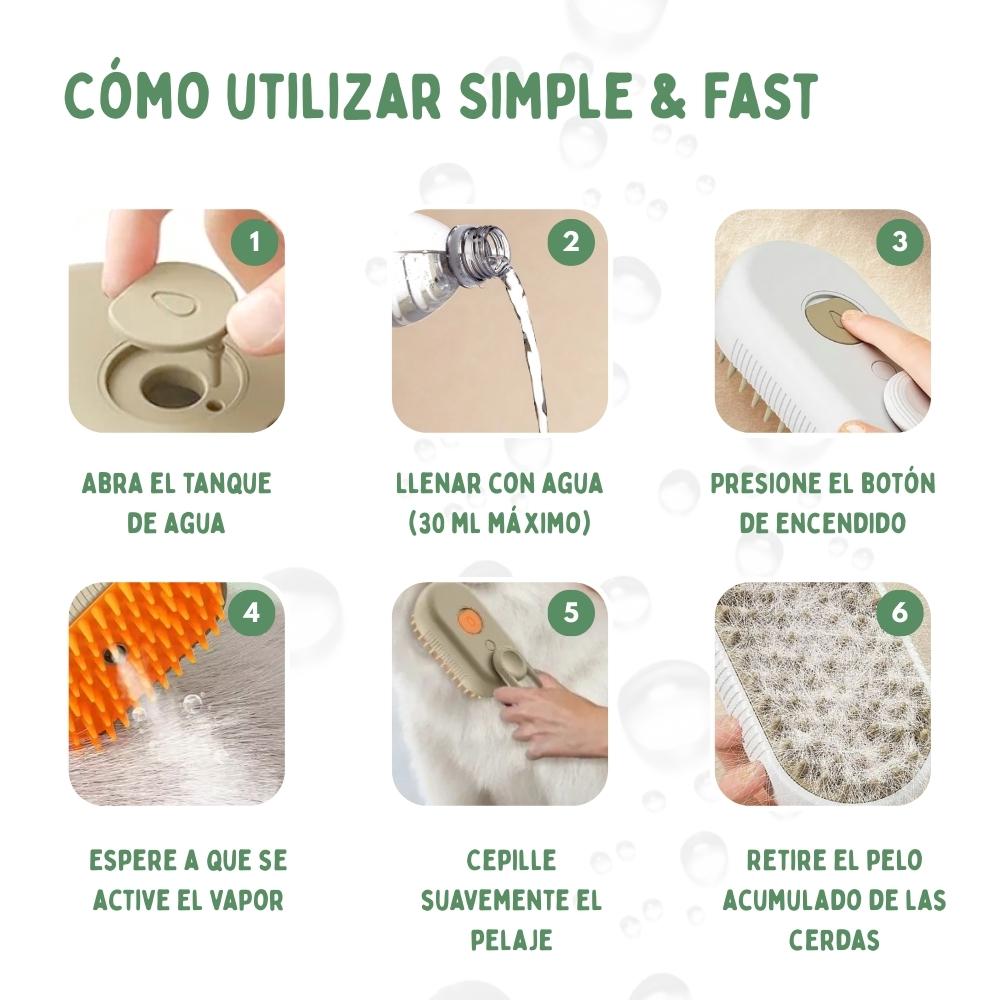 CÓMO UTILIZAR SIMPLE & FAST

1

ABRA EL TANQUE DE AGUA

2

LLENAR CON AGUA (30 ML MÁXIMO)

3

PRESIONE EL BOTÓN DE ENCENDIDO

4

ESPERE A QUE SE ACTIVE EL VAPOR

5

CEPILLE SUAVEMENTE EL PELAJE

6

RETIRE EL PELO ACUMULADO DE LAS CERDAS