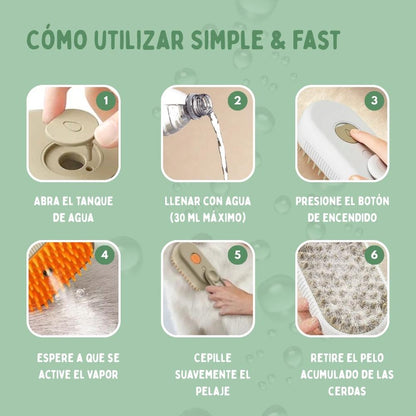 CÓMO UTILIZAR SIMPLE & FAST

1

ABRA EL TANQUE DE AGUA

2

LLENAR CON AGUA (30 ML MÁXIMO)

3

PRESIONE EL BOTÓN DE ENCENDIDO

4

ESPERE A QUE SE ACTIVE EL VAPOR

5

CEPILLE SUAVEMENTE EL PELAJE

6

RETIRE EL PELO ACUMULADO DE LAS CERDAS